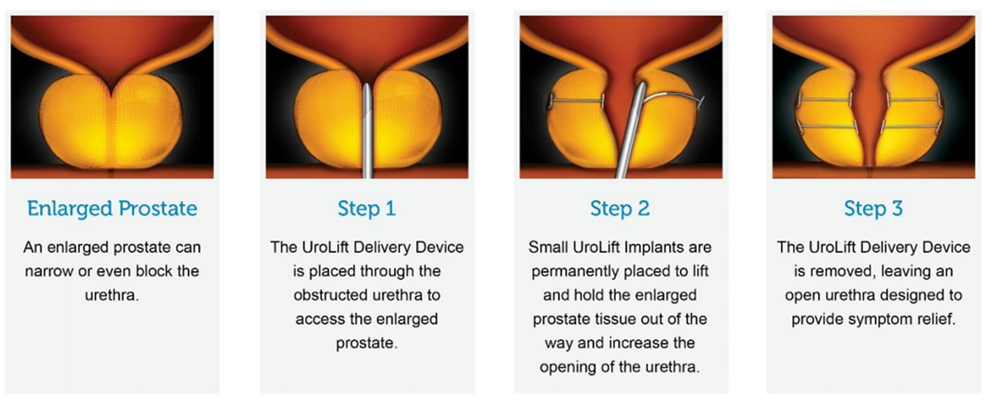 Enlarged Prostate

An enlarged prostate can narrow or even block the urethra.

Step 1

The UroLift Delivery Device is placed through the obstructed urethra to access the enlarged prostate.

Step 2

Small UroLift Implants are permanently placed to lift and hold the enlarged prostate tissue out of the way and increase the opening of the urethra.

Step 3

The UroLift Delivery Device is removed, leaving an open urethra designed to provide symptom relief.